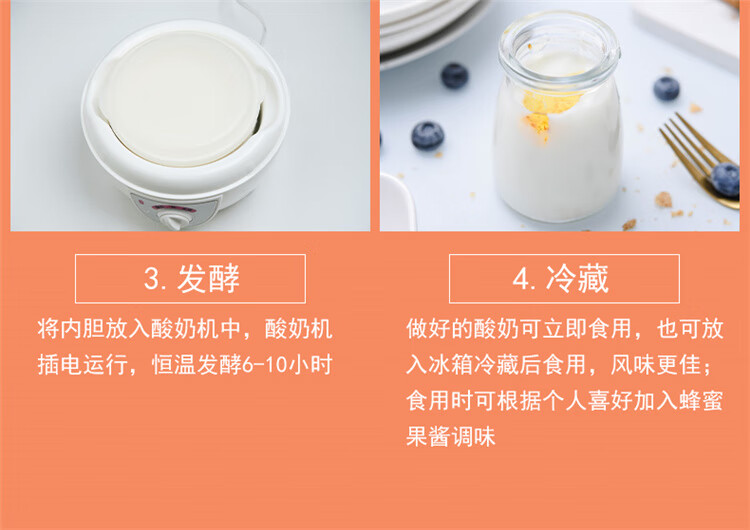 3. 发酵

将内胆放入酸奶机中，酸奶机插电运行，恒温发酵6-10小时

4. 冷藏

做好的酸奶可立即食用，也可放入冰箱冷藏后食用，风味更佳；食用时可根据个人喜好加入蜂蜜果酱调味