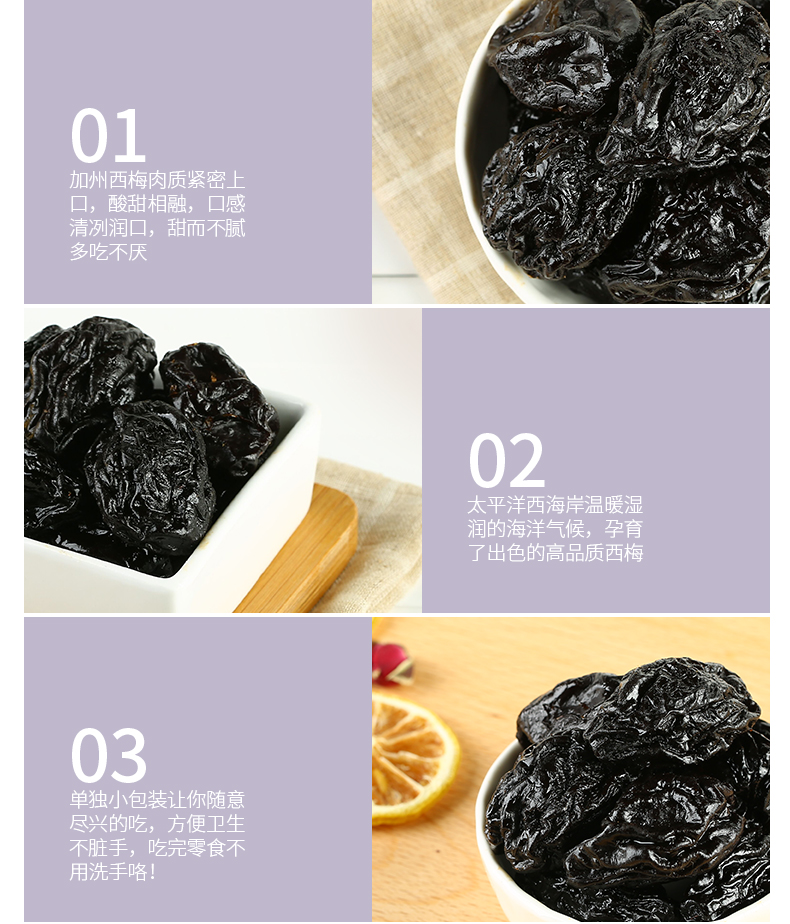 01
加州西梅肉质紧密上口，酸甜相融，口感清冽润口，甜而不腻多吃不厌

02
太平洋西海岸温暖湿润的海洋气候，孕育了出色的高品质西梅

03
单独小包装让你随意尽兴的吃，方便卫生不脏手，吃完零食不用洗手咯！